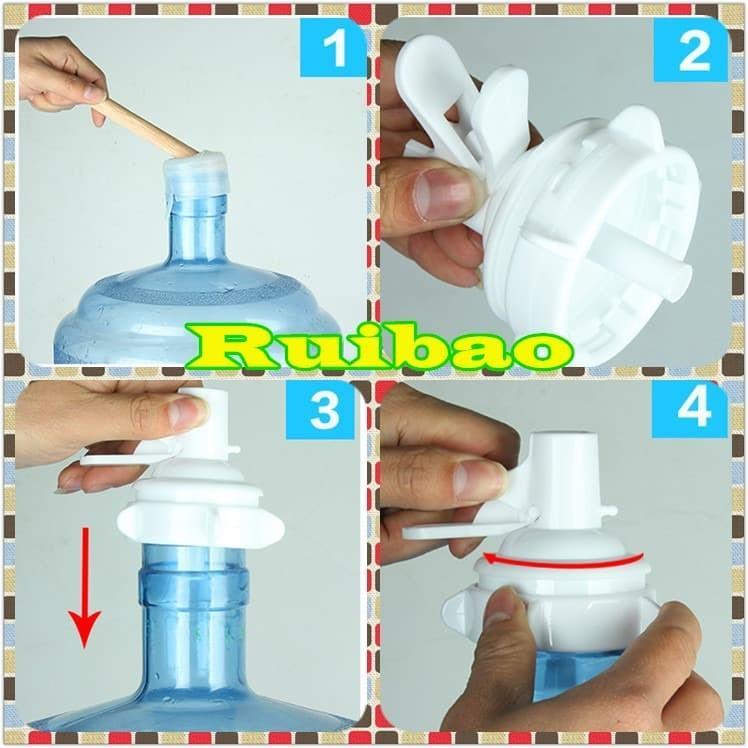 1
2
Ruibao
3
4