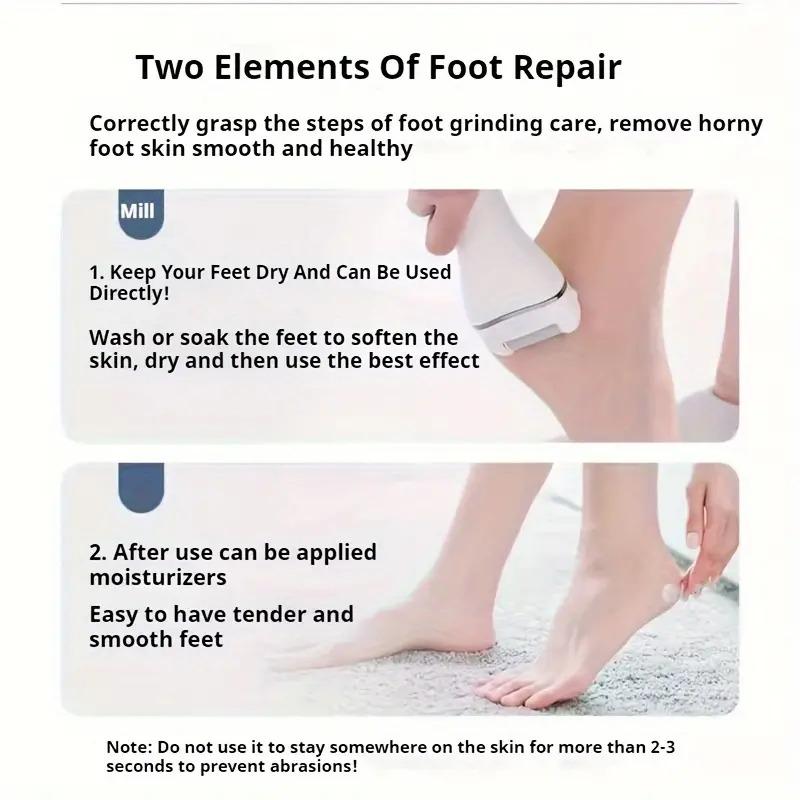 Two Elements Of Foot Repair

Correctly grasp the steps of foot grinding care, remove horny foot skin smooth and healthy

Mill

1. Keep Your Feet Dry And Can Be Used Directly!

Wash or soak the feet to soften the skin, dry and then use the best effect

2. After use can be applied moisturizers

Easy to have tender and smooth feet

Note: Do not use it to stay somewhere on the skin for more than 2-3 seconds to prevent abrasions!