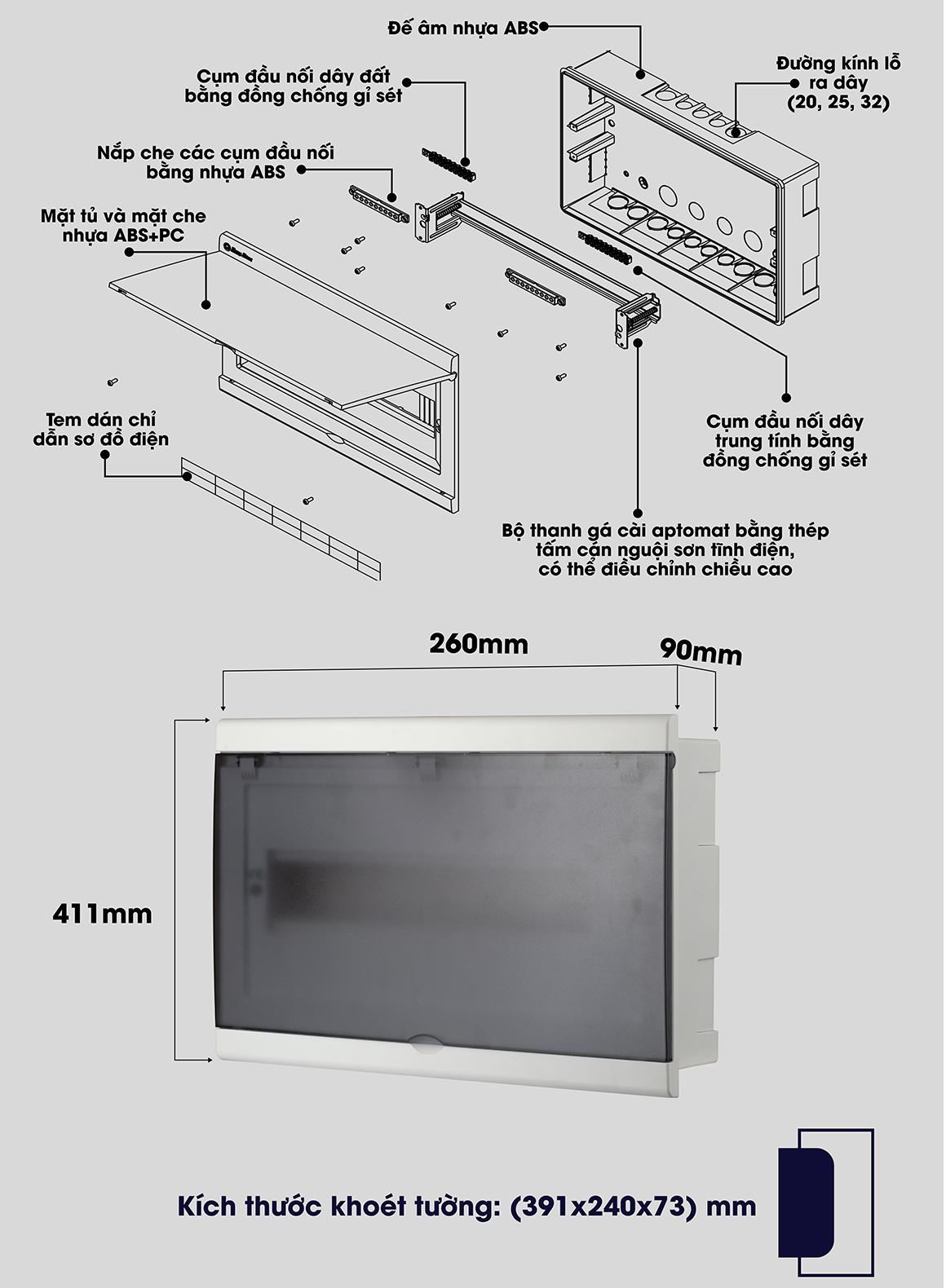 Đế âm nhựa ABS

Đường kính lỗ ra dây (20, 25, 32)

Cụm đầu nối dây đất bằng đồng chống gỉ sét

Nắp che các cụm đầu nối bằng nhựa ABS

Mặt tủ và mặt che nhựa ABS+PC

Tem dán chỉ dẫn sơ đồ điện

Cụm đầu nối dây trung tính bằng đồng chống gỉ sét

Bộ thanh gá cài aptomat bằng thép tấm cán nguội sơn tĩnh điện, có thể điều chỉnh chiều cao

260mm

90mm

411mm

Kích thước khoét tường: (391x240x73) mm