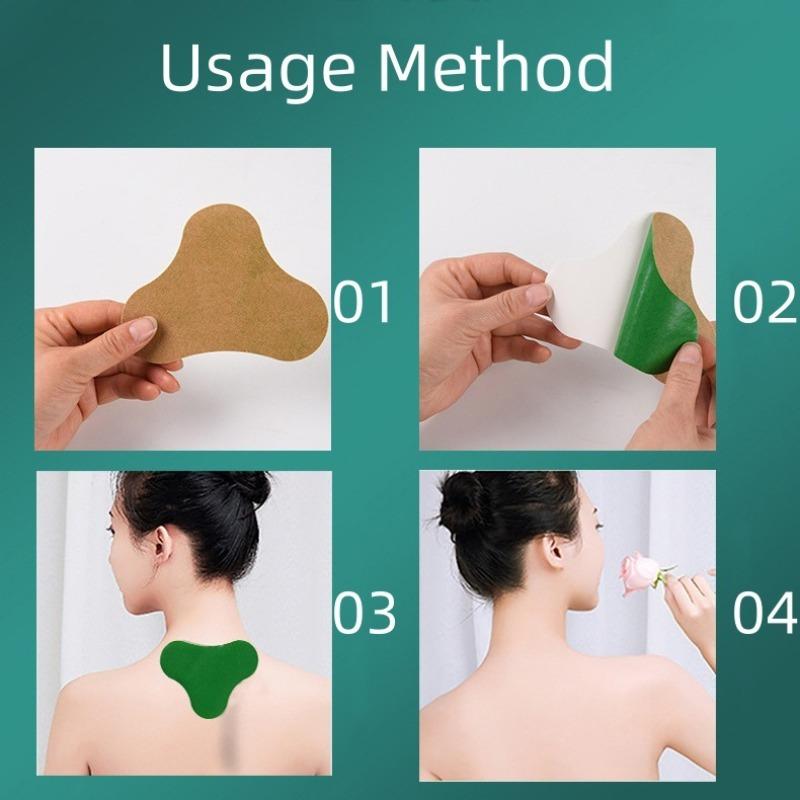 Usage Method

01

02

03

04