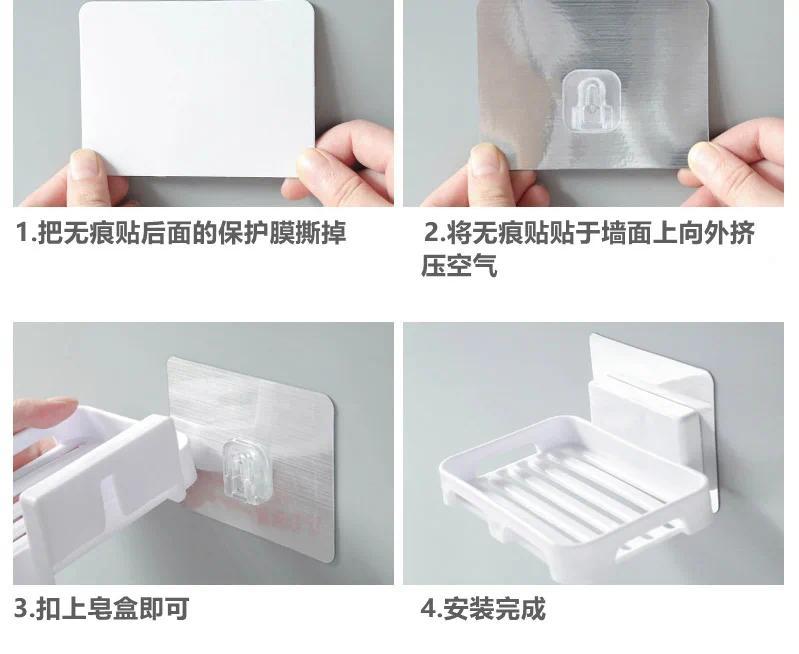 1.把无痕贴后面的保护膜撕掉

2.将无痕贴贴于墙面上向外挤压空气

3.扣上皂盒即可

4.安装完成