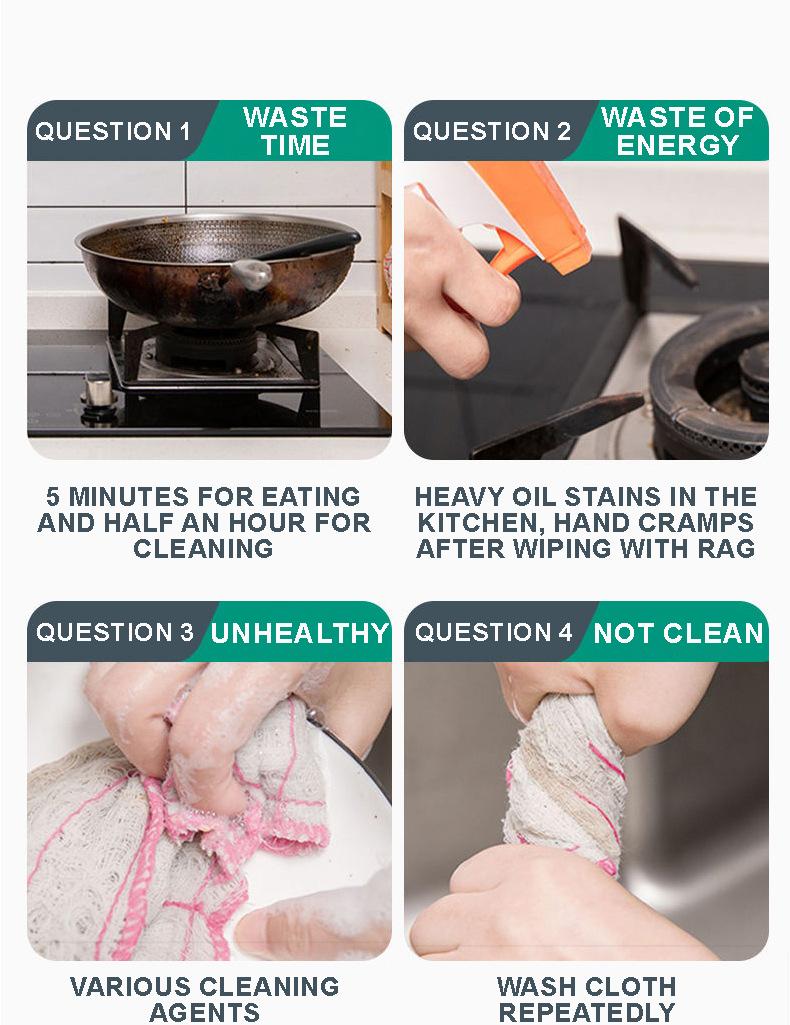 QUESTION 1 WASTE TIME

5 MINUTES FOR EATING AND HALF AN HOUR FOR CLEANING

QUESTION 2 WASTE OF ENERGY

HEAVY OIL STAINS IN THE KITCHEN, HAND CRAMPS AFTER WIPING WITH RAG

QUESTION 3 UNHEALTHY

VARIOUS CLEANING AGENTS

QUESTION 4 NOT CLEAN

WASH CLOTH REPEATEDLY