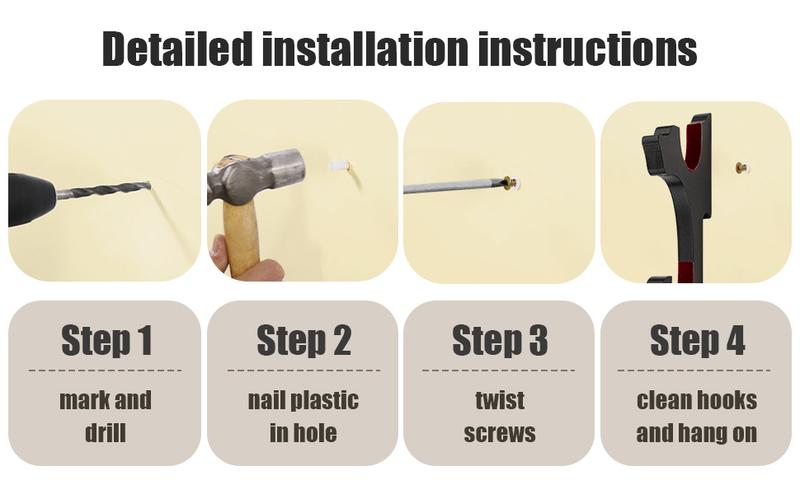 Detailed installation instructions

Step 1

mark and drill

Step 2

nail plastic in hole

Step 3

twist screws

Step 4

clean hooks and hang on