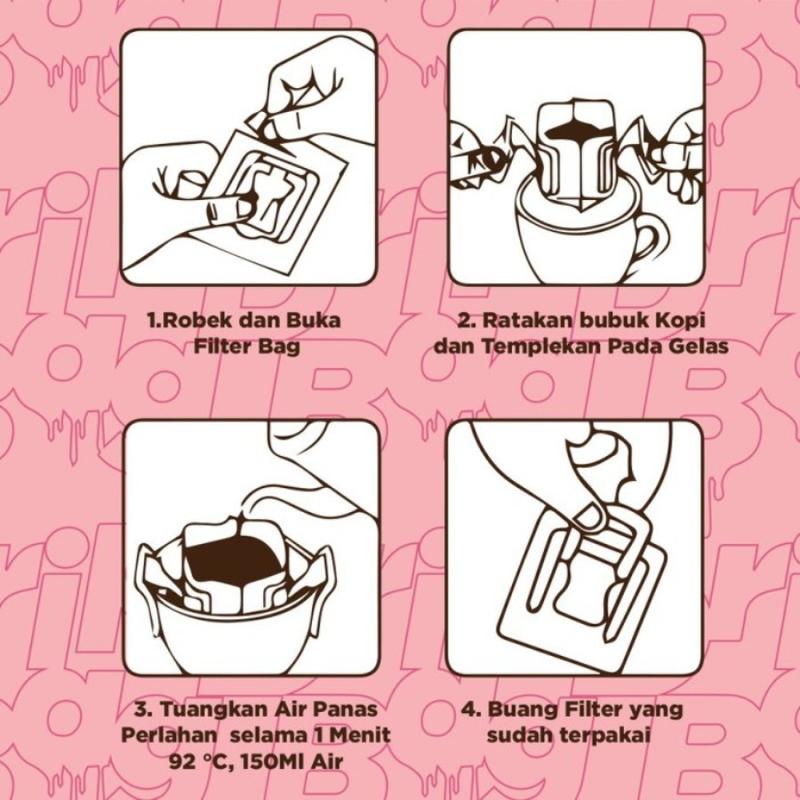 1.Robek dan Buka Filter Bag

2. Ratakan bubuk Kopi dan Templekan Pada Gelas

3. Tuangkan Air Panas Perlahan selama 1 Menit 92 °C, 150Ml Air

4. Buang Filter yang sudah terpakai