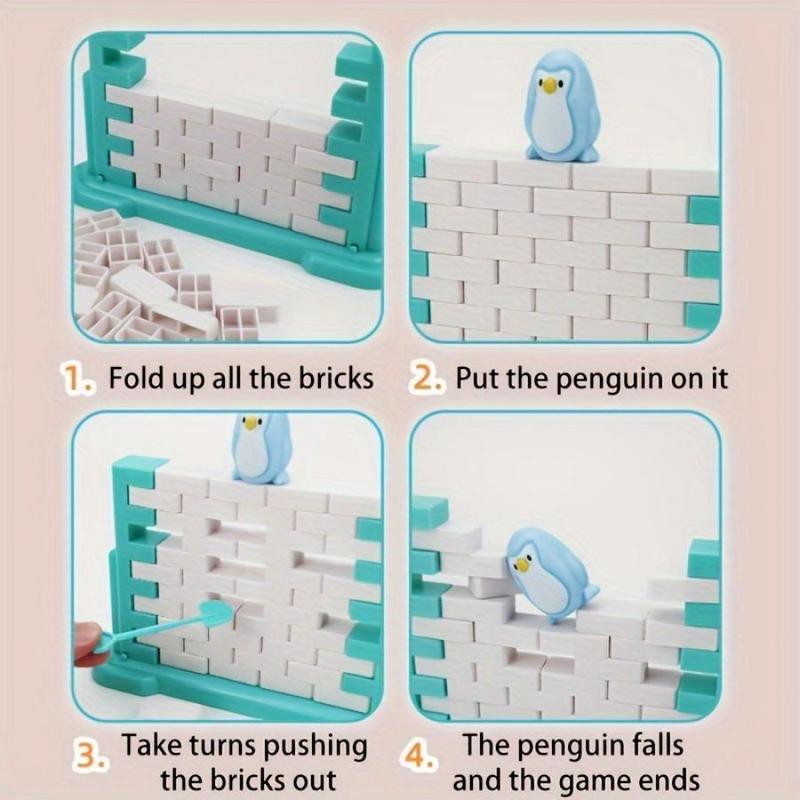 1. Fold up all the bricks

2. Put the penguin on it

3. Take turns pushing the bricks out

4. The penguin falls and the game ends