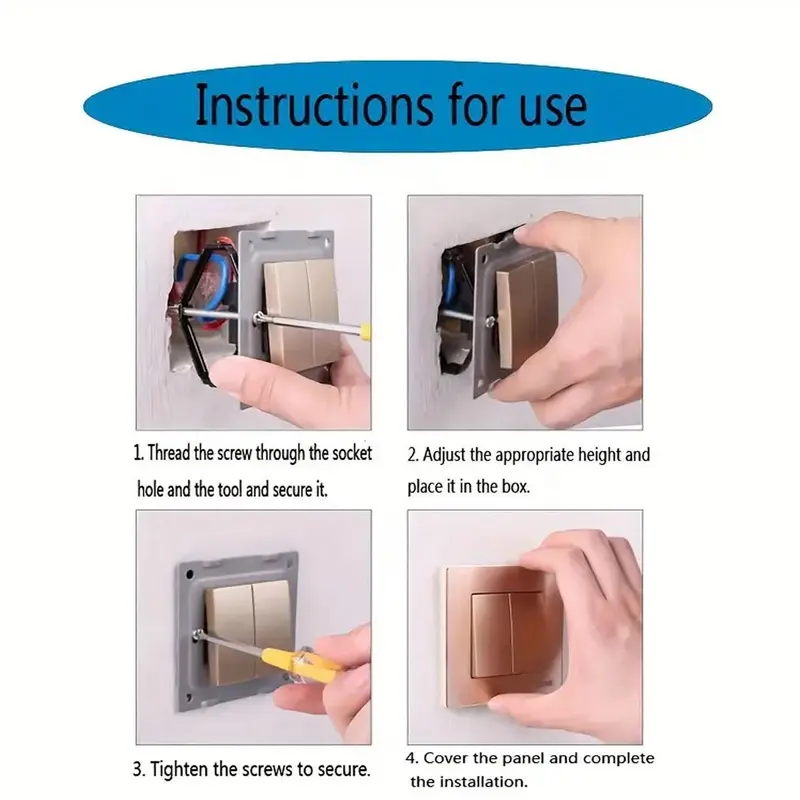 Instructions for use

1. Thread the screw through the socket hole and the tool and secure it.

2. Adjust the appropriate height and place it in the box.

3. Tighten the screws to secure.

4. Cover the panel and complete the installation.