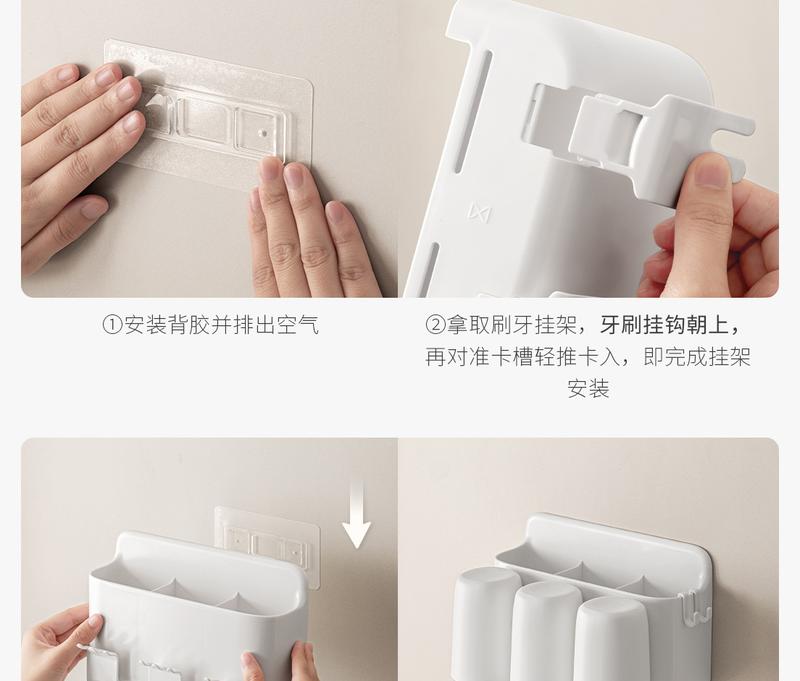 ①安装背胶并排出空气

②拿取刷牙挂架，牙刷挂钩朝上，再对准卡槽轻推卡入，即完成挂架安装