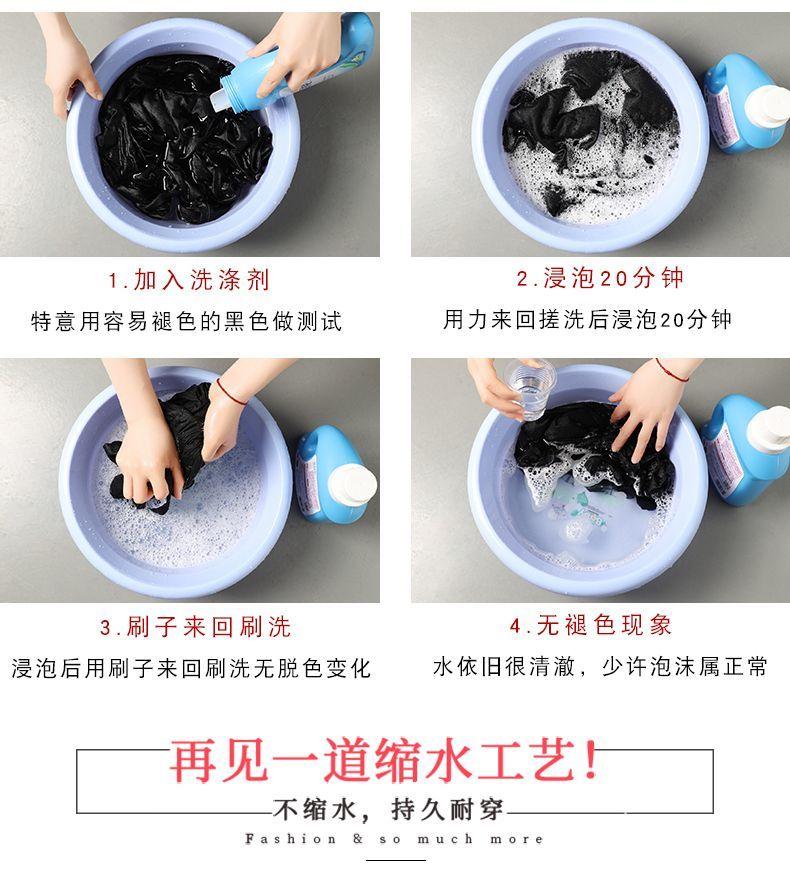 1.加入洗涤剂

特意用容易褪色的黑色做测试

2.浸泡20分钟

用力来回搓洗后浸泡20分钟

3.刷子来回刷洗

浸泡后用刷子来回刷洗无脱色变化

4.无褪色现象

水依旧很清澈，少许泡沫属正常

再见一道缩水工艺！

不缩水，持久耐穿

Fashion & so much more