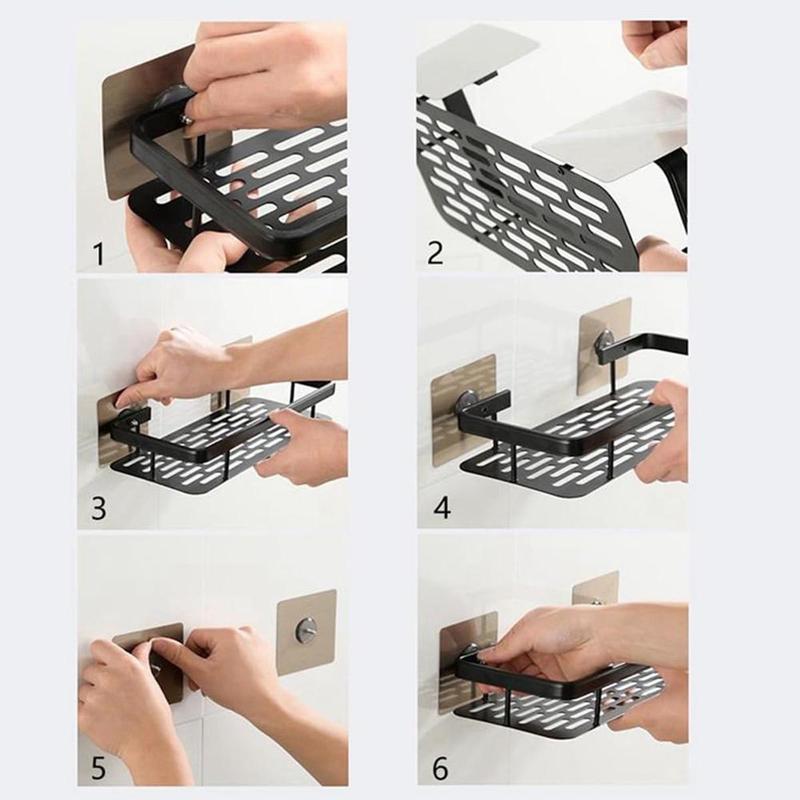 1
2
3
4
5
6