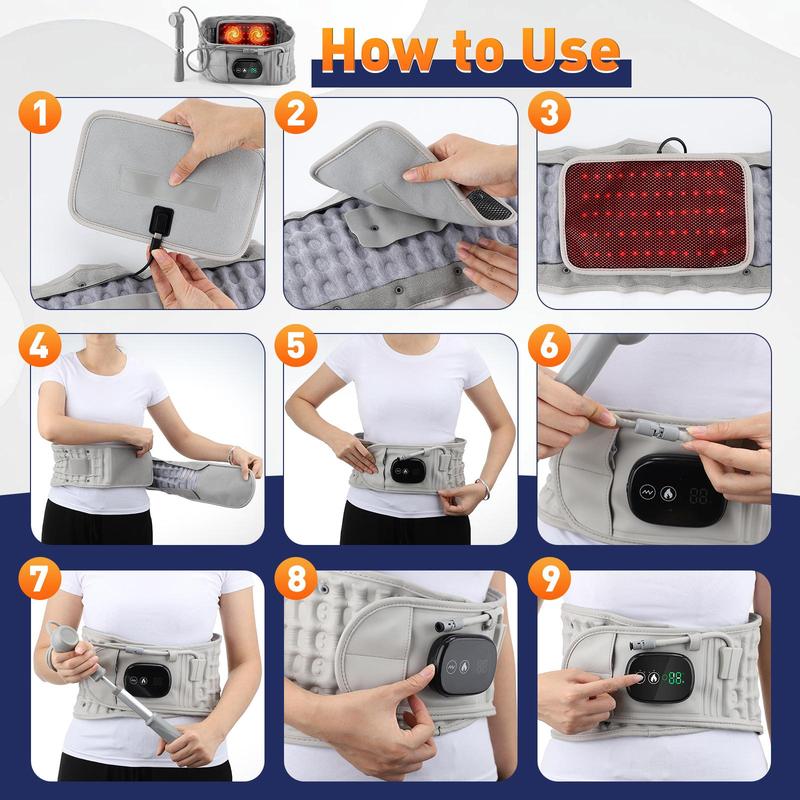 How to Use

1

2

3

4

5

6

88

7

8

9

88