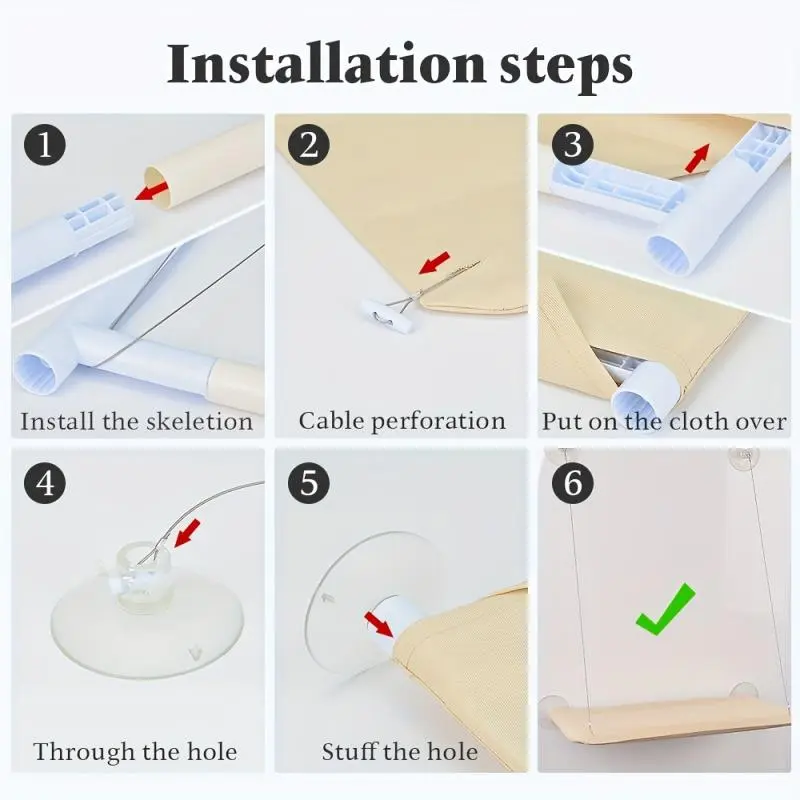 Installation steps

1

Install the skeletion

2

Cable perforation

3

Put on the cloth over

4

Through the hole

5

Stuff the hole

6