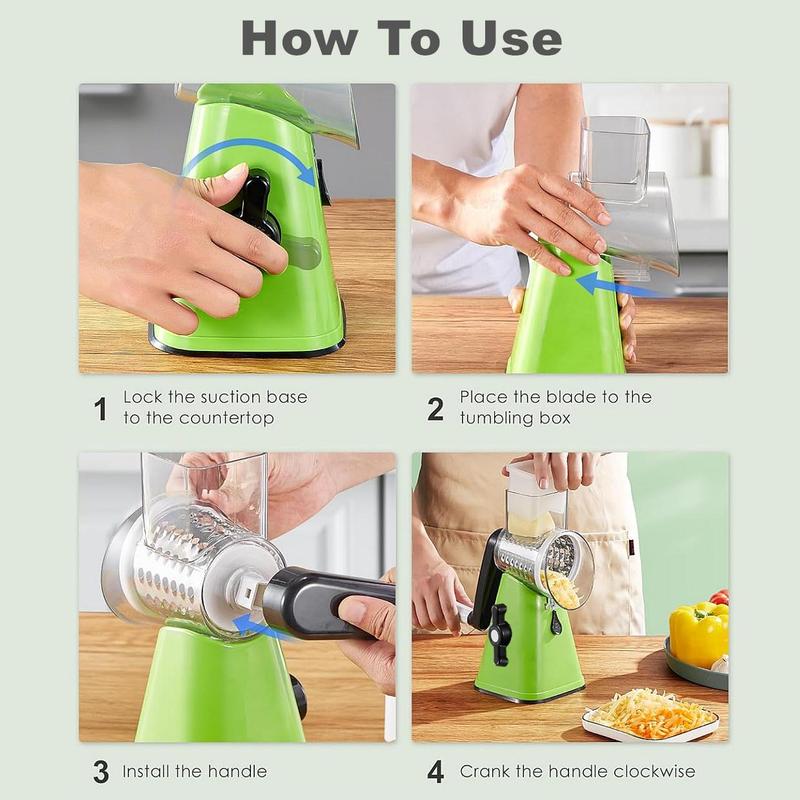 How To Use

1 Lock the suction base to the countertop

2 Place the blade to the tumbling box

3 Install the handle

4 Crank the handle clockwise