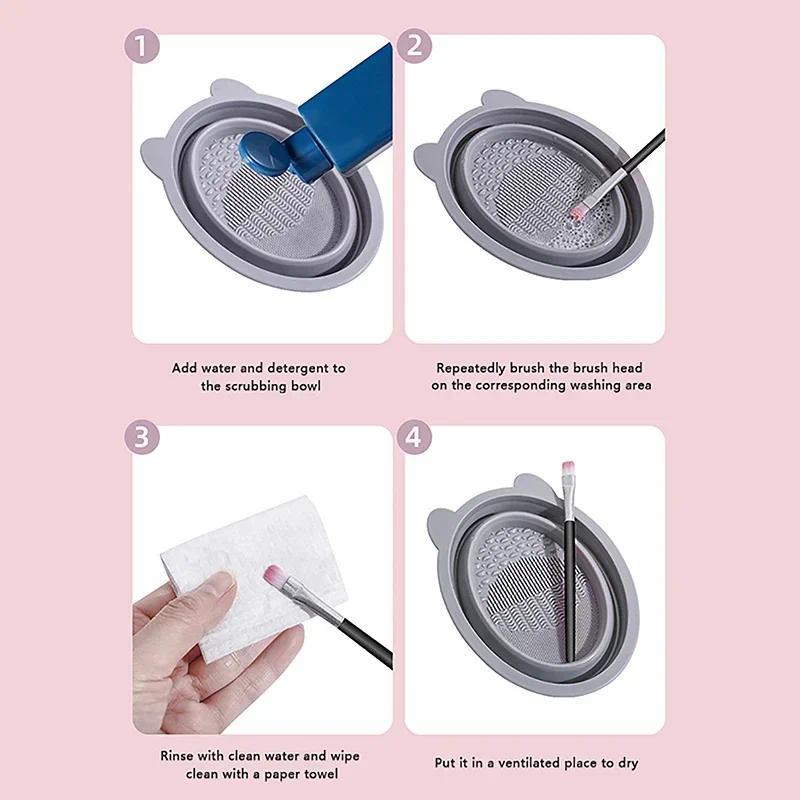 1

Add water and detergent to the scrubbing bowl

2

Repeatedly brush the brush head on the corresponding washing area

3

Rinse with clean water and wipe clean with a paper towel

4

Put it in a ventilated place to dry