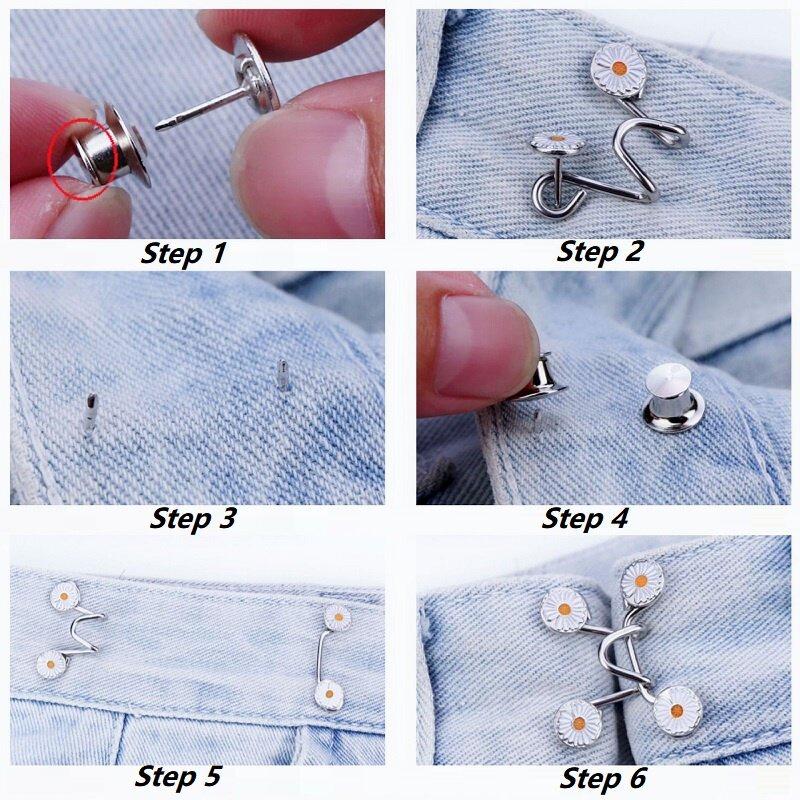 Step 1
Step 2
Step 3
Step 4
Step 5
Step 6