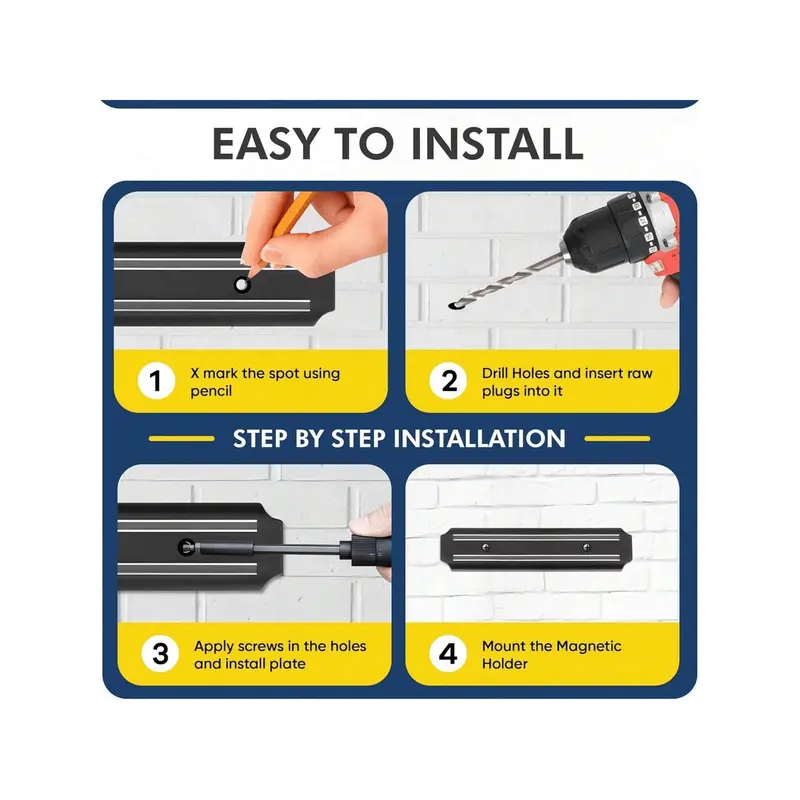 EASY TO INSTALL

1 X mark the spot using pencil

2 Drill Holes and insert raw plugs into it

STEP BY STEP INSTALLATION

3 Apply screws in the holes and install plate

4 Mount the Magnetic Holder