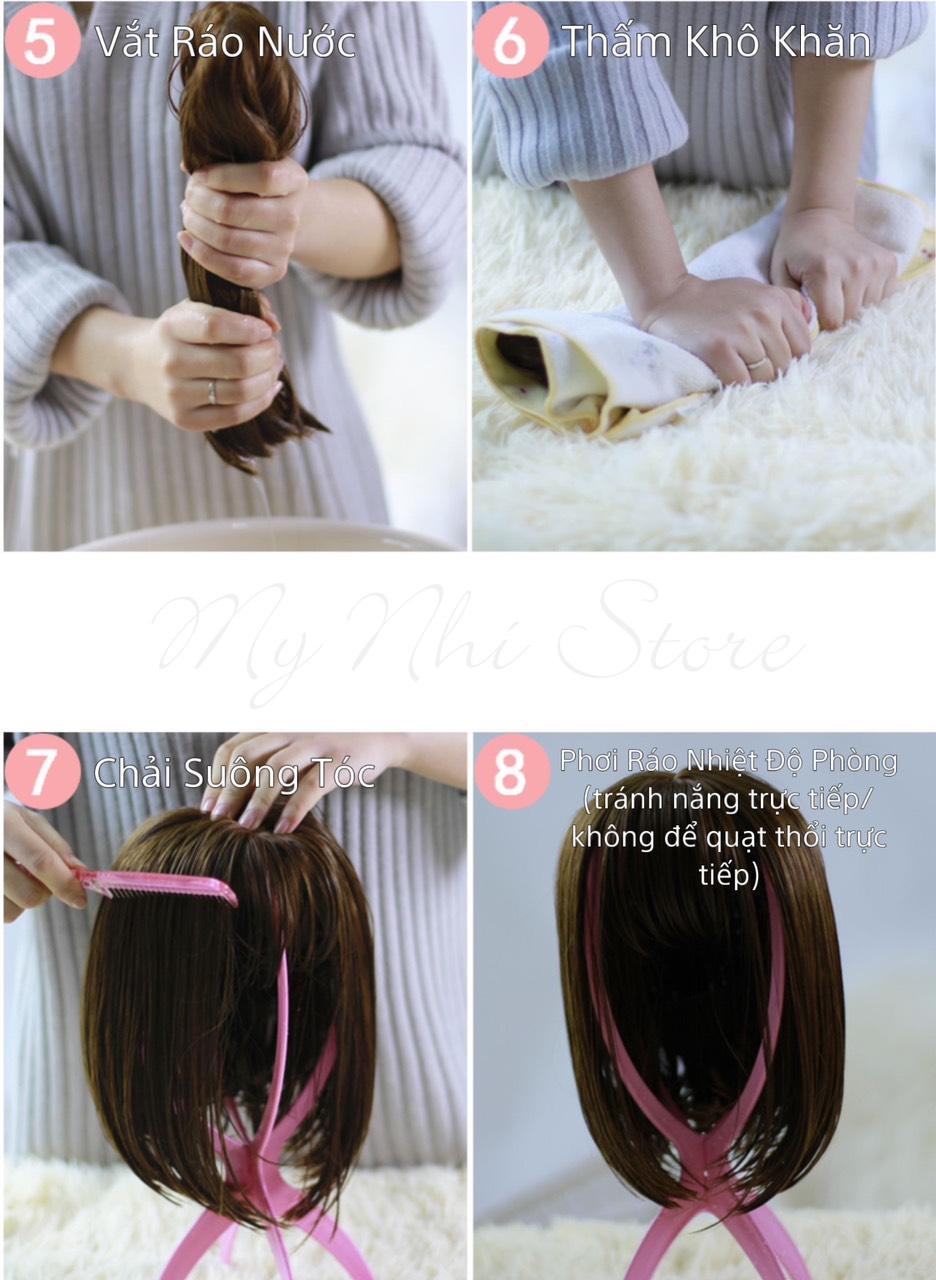 5 Vắt Ráo Nước

6 Thấm Khô Khăn

My Nhi Store

7 Chải Suông Tóc

8 Phơi Ráo Nhiệt Độ Phòng (tránh nắng trực tiếp/ không để quạt thổi trực tiếp)