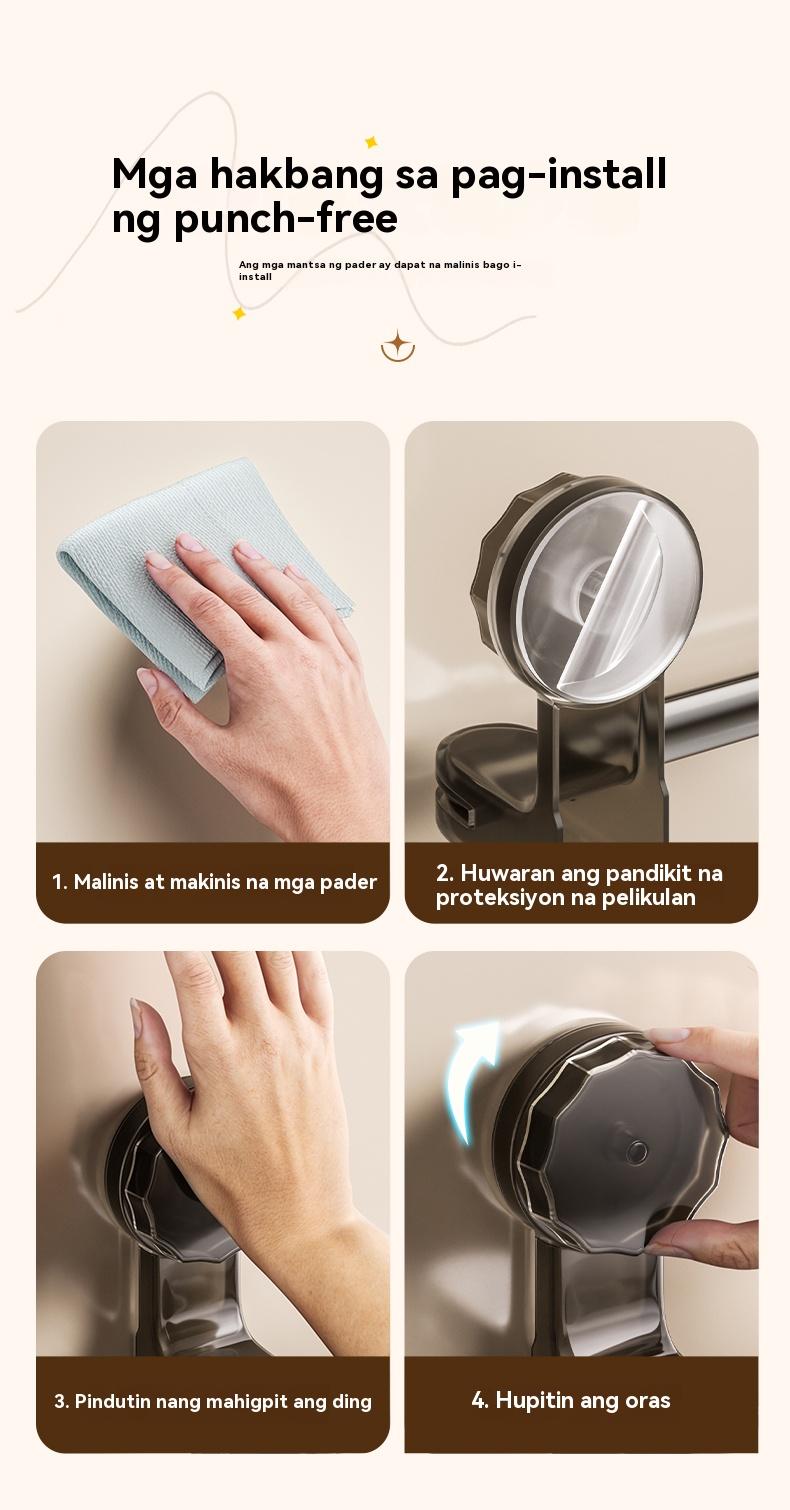 Mga hakbang sa pag-install ng punch-free

Ang mga mantsa ng pader ay dapat na malinis bago i-install

1. Malinis at makinis na mga pader

2. Huwaran ang pandikit na proteksiyon na pelikulan

3. Pindutin nang mahigpit ang ding

4. Hupitin ang oras