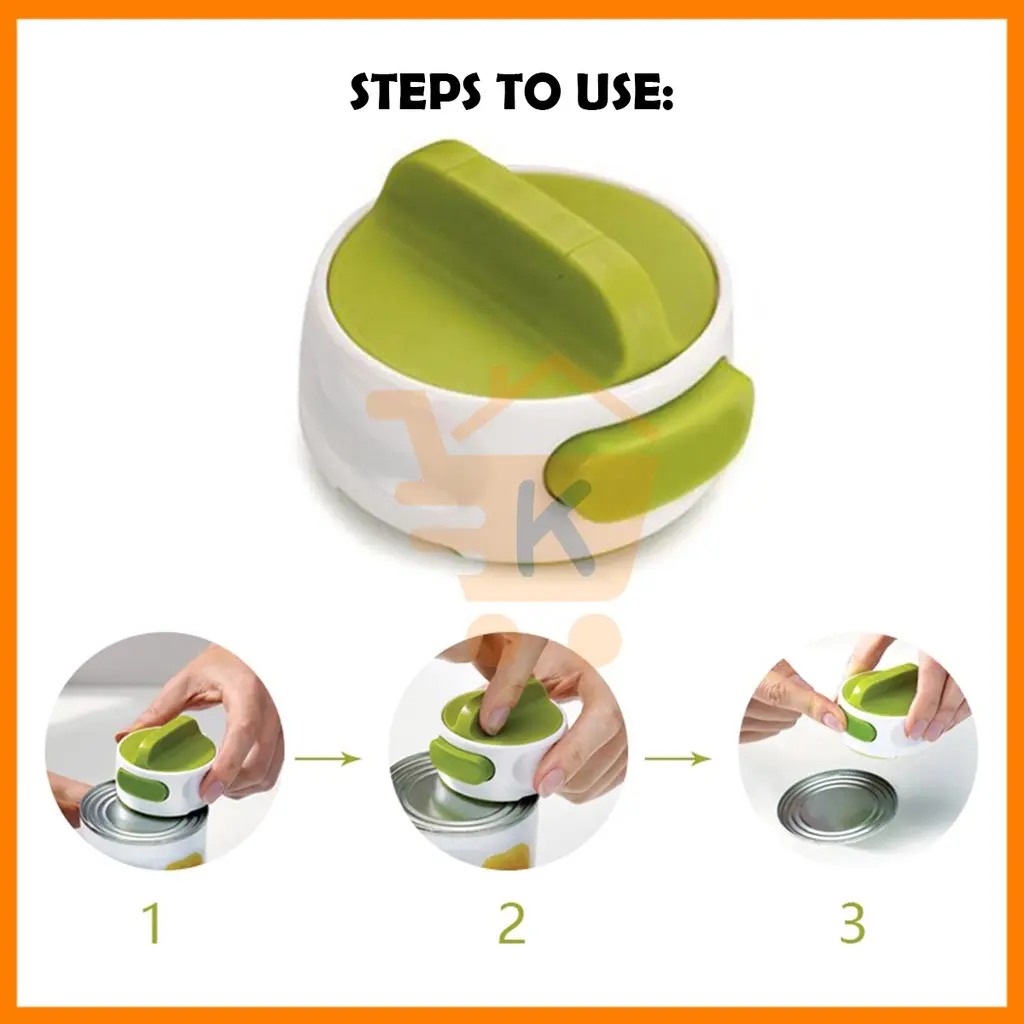 STEPS TO USE:

K

1

2

3