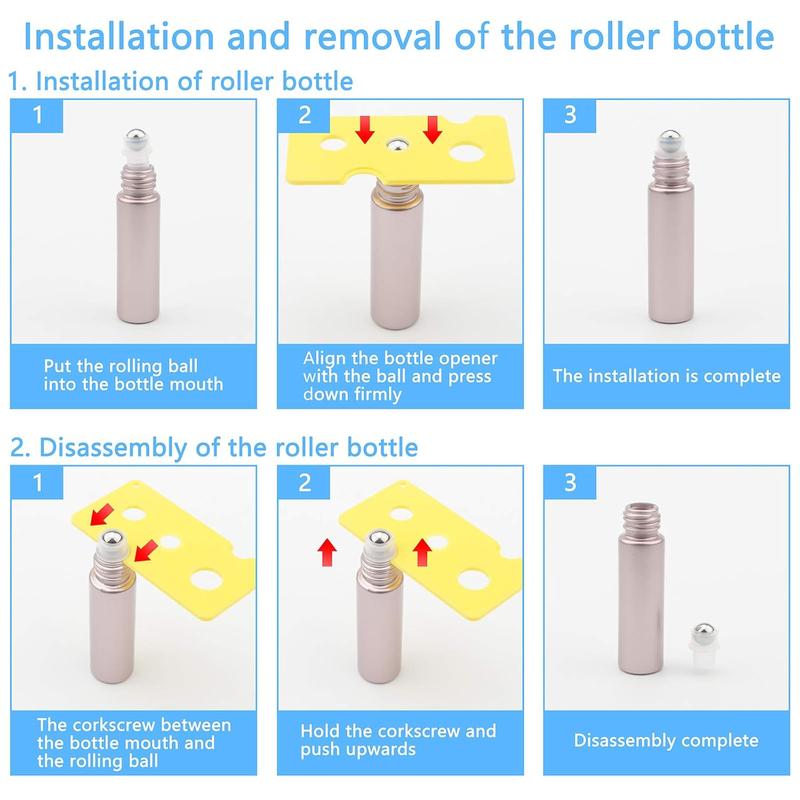 Installation and removal of the roller bottle

1. Installation of roller bottle

1

Put the rolling ball into the bottle mouth

2

Align the bottle opener with the ball and press down firmly

3

The installation is complete

2. Disassembly of the roller bottle

1

The corkscrew between the bottle mouth and the rolling ball

2

Hold the corkscrew and push upwards

3

Disassembly complete