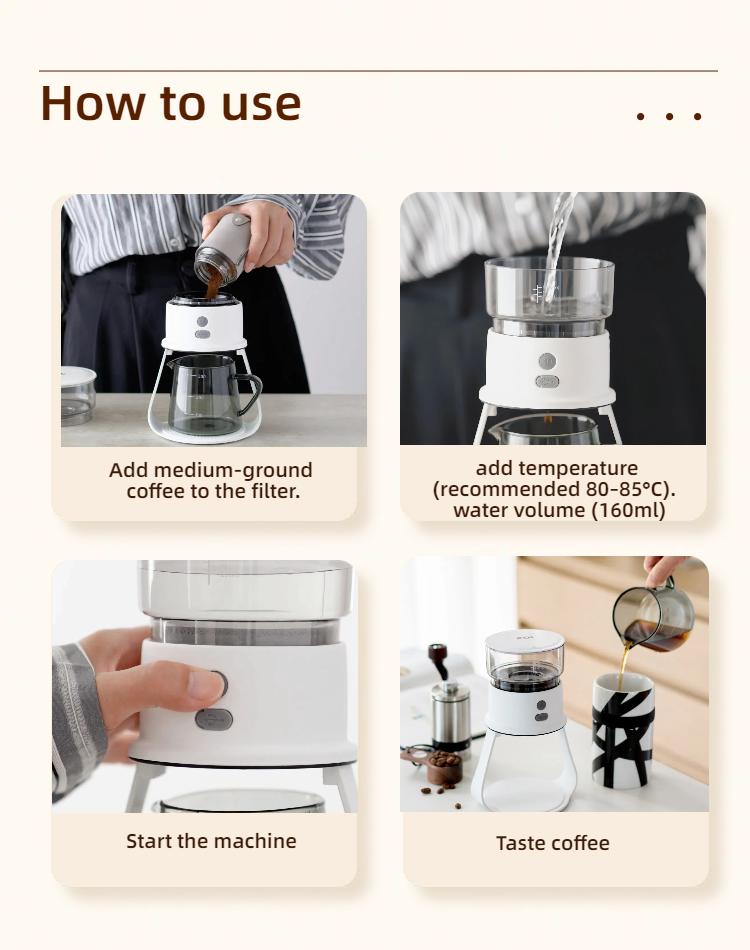 How to use

. . .

Add medium-ground coffee to the filter.

add temperature (recommended 80-85°C). water volume (160ml)

Start the machine

Taste coffee