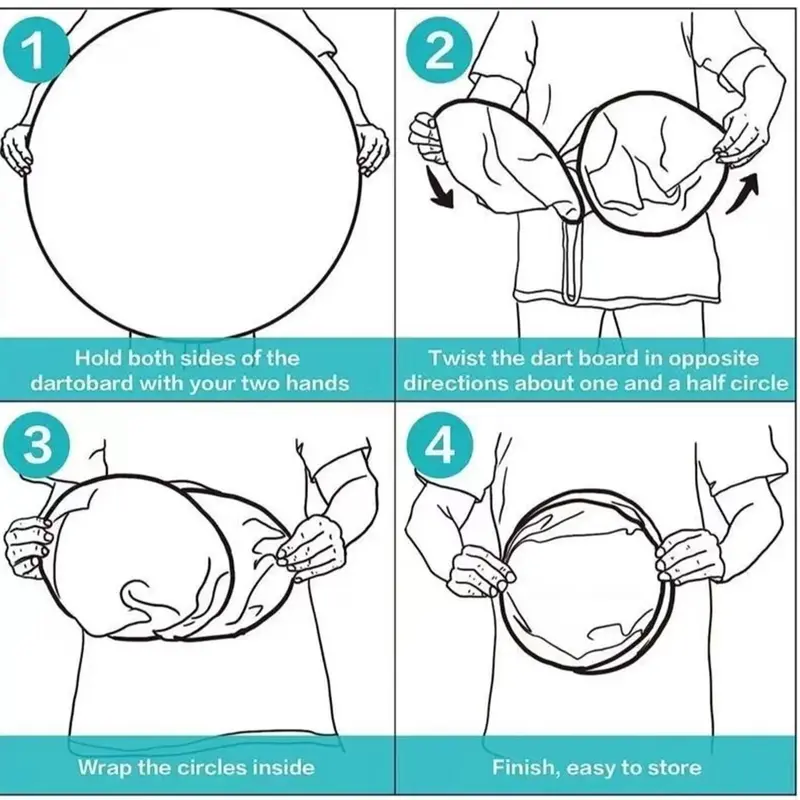 1

Hold both sides of the dartobard with your two hands

2

Twist the dart board in opposite directions about one and a half circle

3

Wrap the circles inside

4

Finish, easy to store