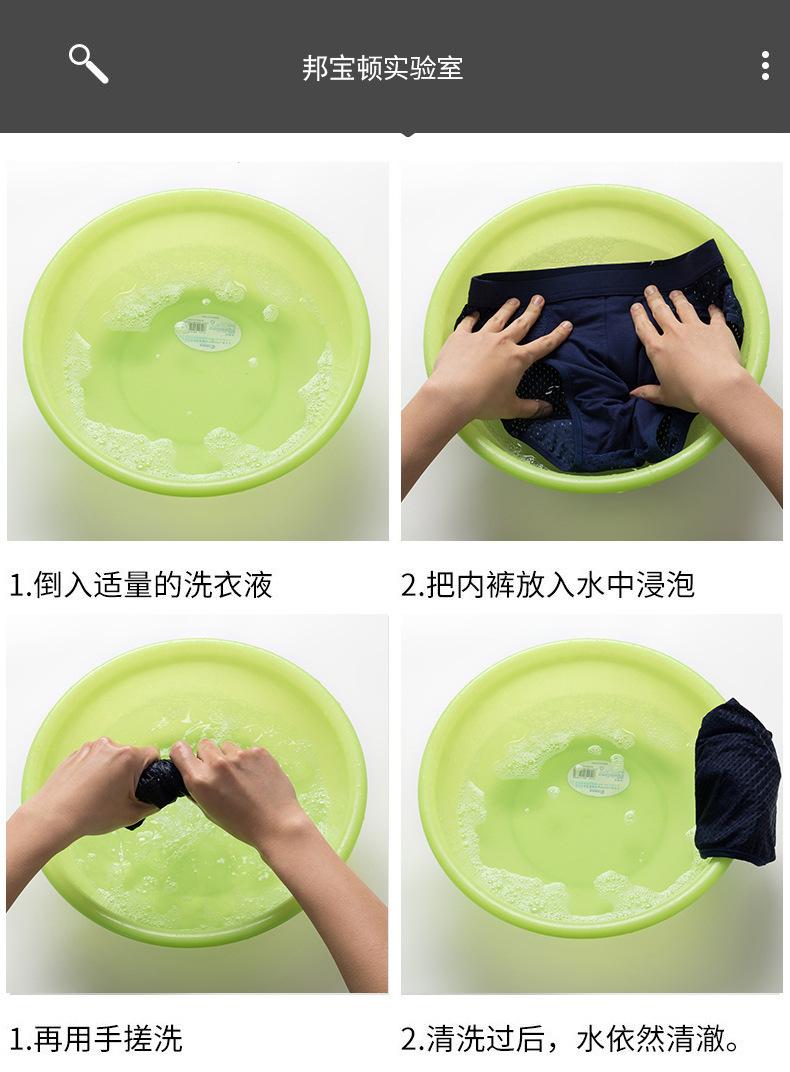 邦宝顿实验室

1.倒入适量的洗衣液

2.把内裤放入水中浸泡

1.再用手搓洗

2.清洗过后，水依然清澈。