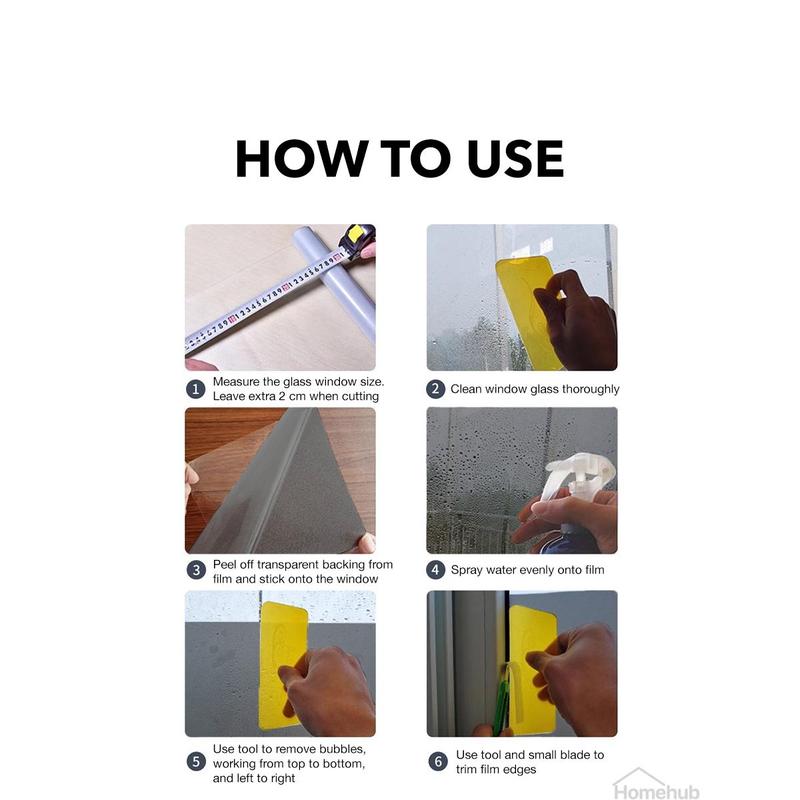 HOW TO USE

1 Measure the glass window size. Leave extra 2 cm when cutting

2 Clean window glass thoroughly

3 Peel off transparent backing from film and stick onto the window

4 Spray water evenly onto film

5 Use tool to remove bubbles, working from top to bottom, and left to right

6 Use tool and small blade to trim film edges

Homehub