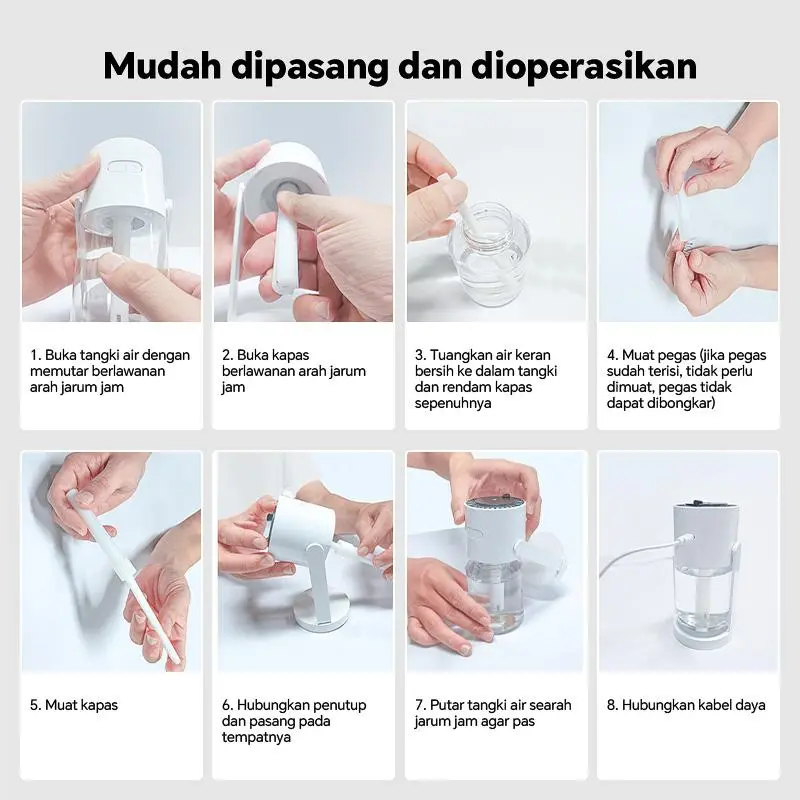 Mudah dipasang dan dioperasikan

1. Buka tangki air dengan memutar berlawanan arah jarum jam

2. Buka kapas berlawanan arah jarum jam

3. Tuangkan air keran bersih ke dalam tangki dan rendam kapas sepenuhnya

4. Muat pegas (jika pegas sudah terisi, tidak perlu dimuat, pegas tidak dapat dibongkar)

5. Muat kapas

6. Hubungkan penutup dan pasang pada tempatnya

7. Putar tangki air searah jarum jam agar pas

8. Hubungkan kabel daya