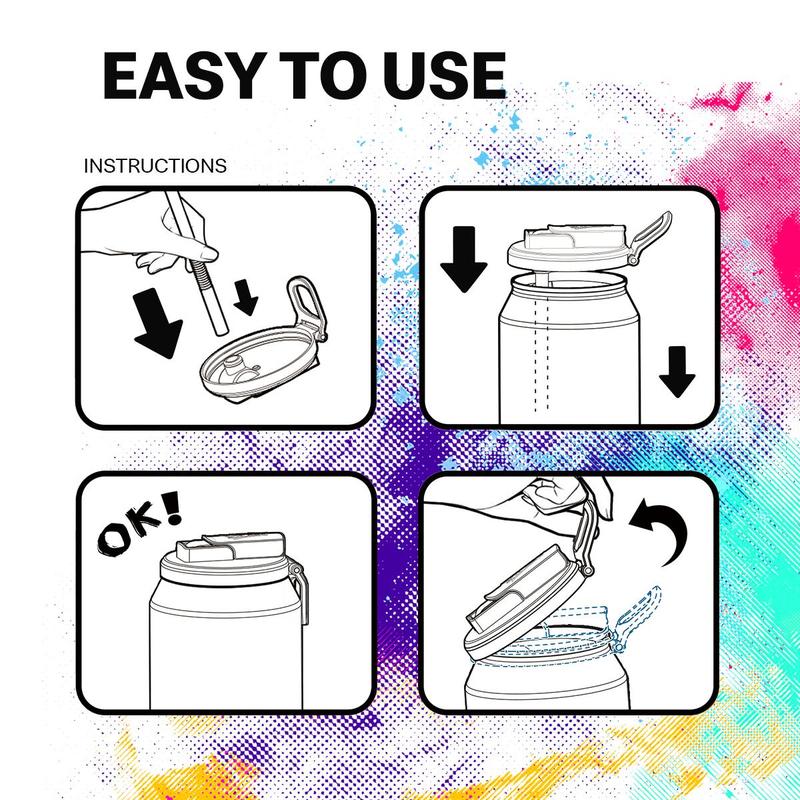 EASY TO USE

INSTRUCTIONS

OK!