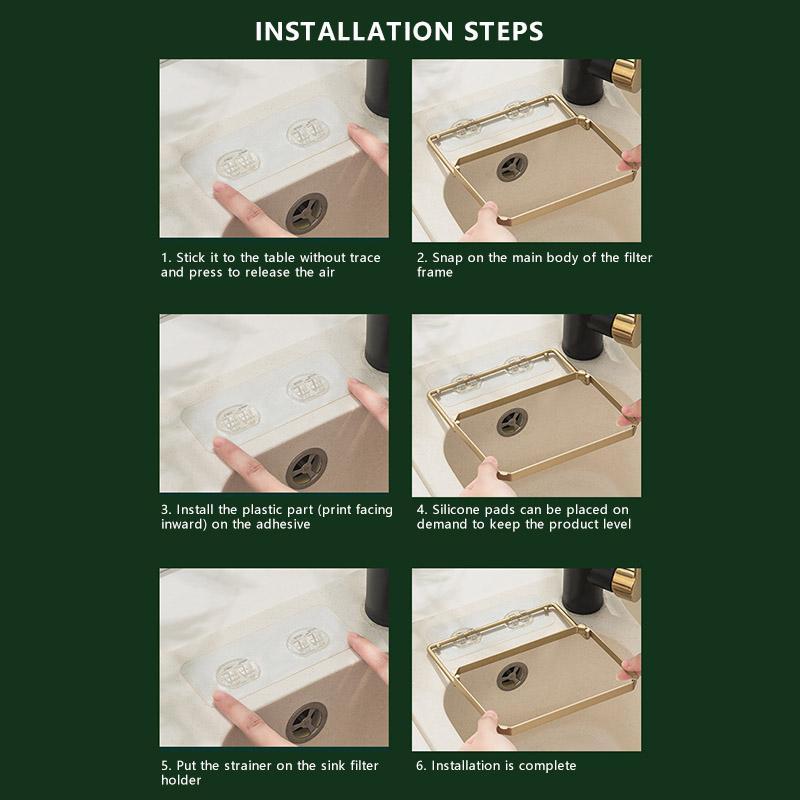 INSTALLATION STEPS

1. Stick it to the table without trace and press to release the air

2. Snap on the main body of the filter frame

3. Install the plastic part (print facing inward) on the adhesive

4. Silicone pads can be placed on demand to keep the product level

5. Put the strainer on the sink filter holder

6. Installation is complete