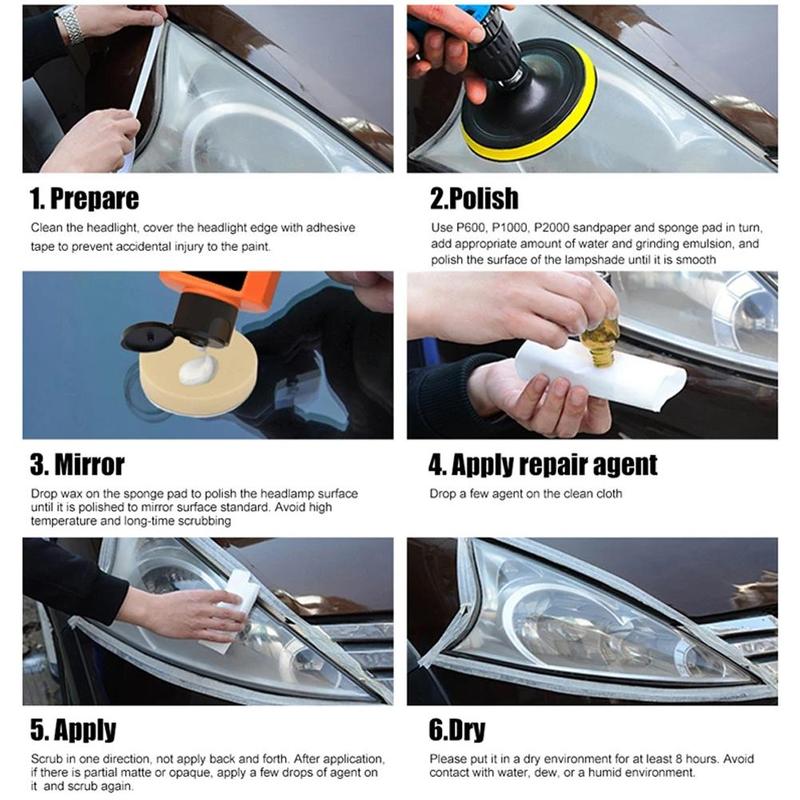 1. Prepare

Clean the headlight, cover the headlight edge with adhesive tape to prevent accidental injury to the paint.

2.Polish

Use P600, P1000, P2000 sandpaper and sponge pad in turn, add appropriate amount of water and grinding emulsion, and polish the surface of the lampshade until it is smooth

3. Mirror

Drop wax on the sponge pad to polish the headlamp surface until it is polished to mirror surface standard. Avoid high temperature and long-time scrubbing

4. Apply repair agent

Drop a few agent on the clean cloth

5. Apply

Scrub in one direction, not apply back and forth. After application, if there is partial matte or opaque, apply a few drops of agent on it and scrub again.

6.Dry

Please put it in a dry environment for at least 8 hours. Avoid contact with water, dew, or a humid environment.