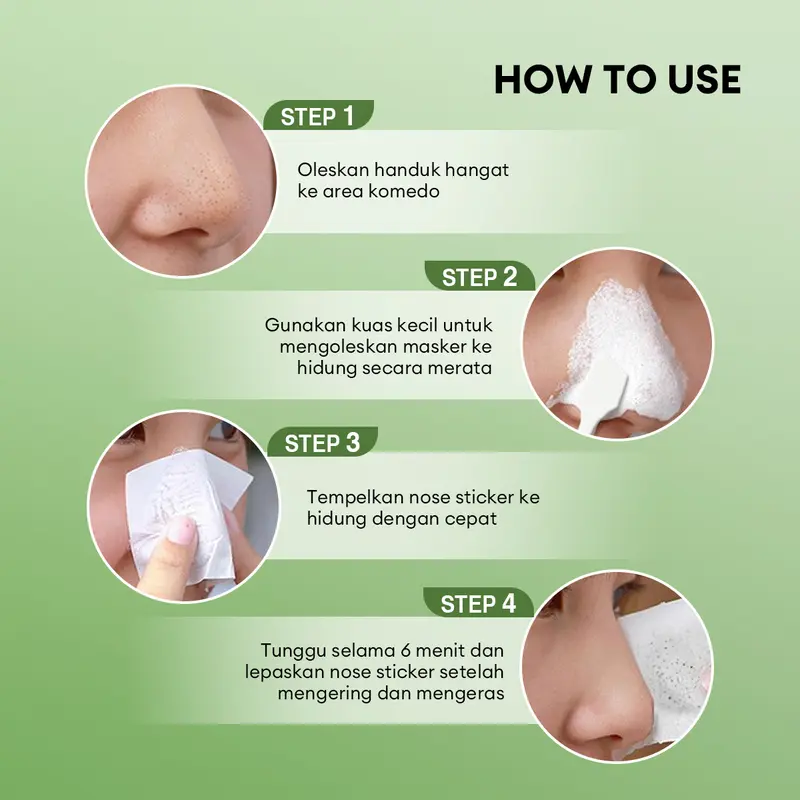 HOW TO USE

STEP 1

Oleskan handuk hangat ke area komedo

STEP 2

Gunakan kuas kecil untuk mengoleskan masker ke hidung secara merata

STEP 3

Tempelkan nose sticker ke hidung dengan cepat

STEP 4

Tunggu selama 6 menit dan lepaskan nose sticker setelah mengering dan mengeras