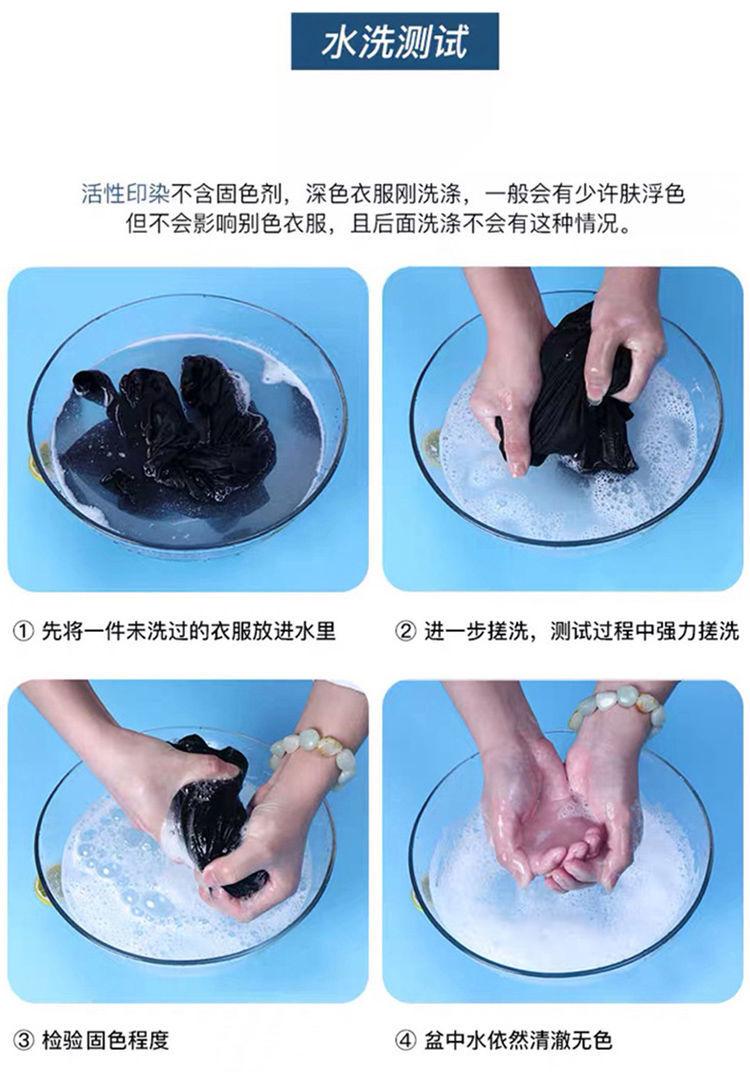 水洗测试

活性印染不含固色剂，深色衣服刚洗涤，一般会有少许肤浮色
但不会影响别色衣服，且后面洗涤不会有这种情况。

① 先将一件未洗过的衣服放进水里

② 进一步搓洗，测试过程中强力搓洗

③ 检验固色程度

④ 盆中水依然清澈无色