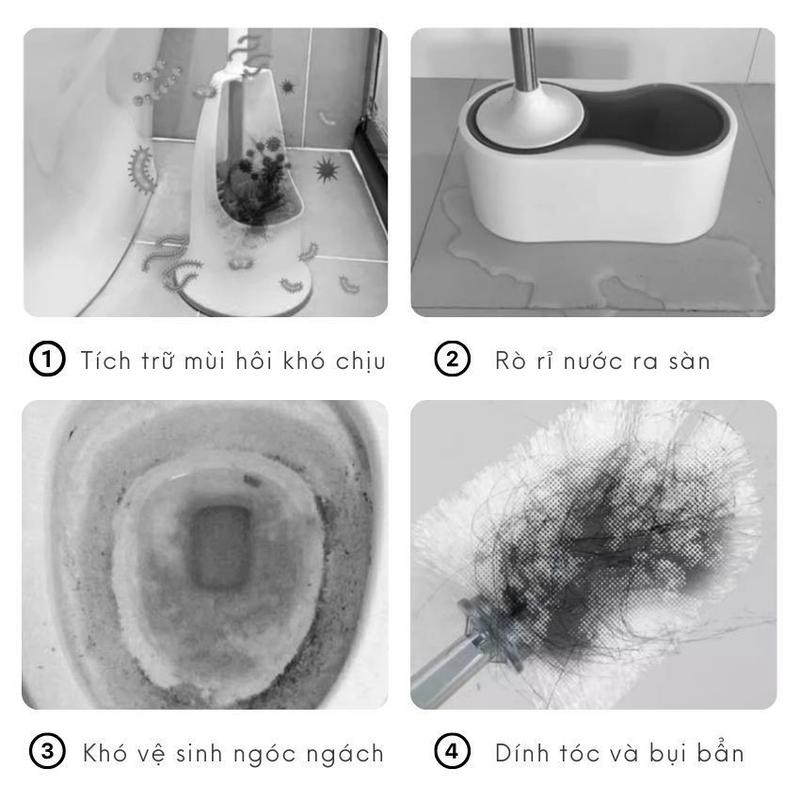 1 Tích trữ mùi hôi khó chịu

2 Rò rỉ nước ra sàn

3 Khó vệ sinh ngóc ngách

4 Dính tóc và bụi bẩn