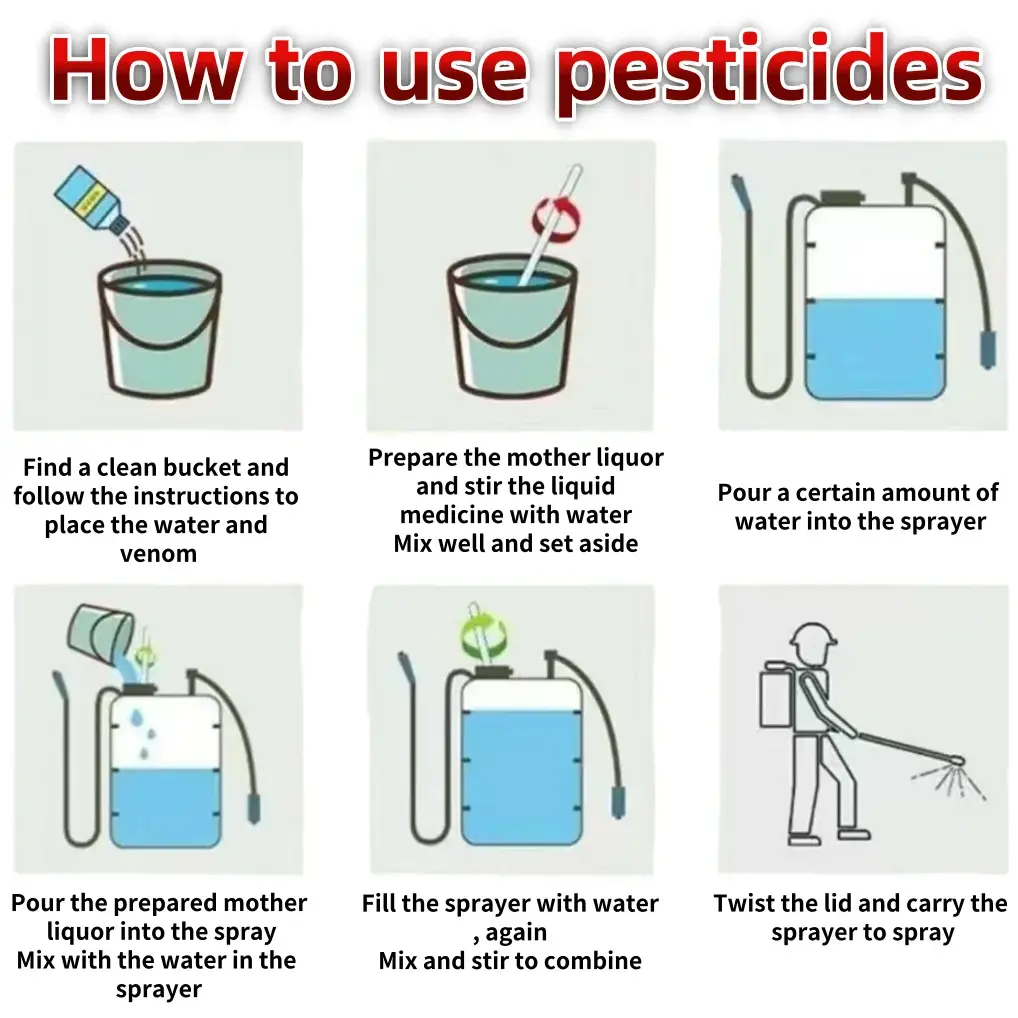 How to use pesticides

Find a clean bucket and follow the instructions to place the water and venom

Prepare the mother liquor and stir the liquid medicine with water
Mix well and set aside

Pour a certain amount of water into the sprayer

Pour the prepared mother liquor into the spray
Mix with the water in the sprayer

Fill the sprayer with water , again
Mix and stir to combine

Twist the lid and carry the sprayer to spray