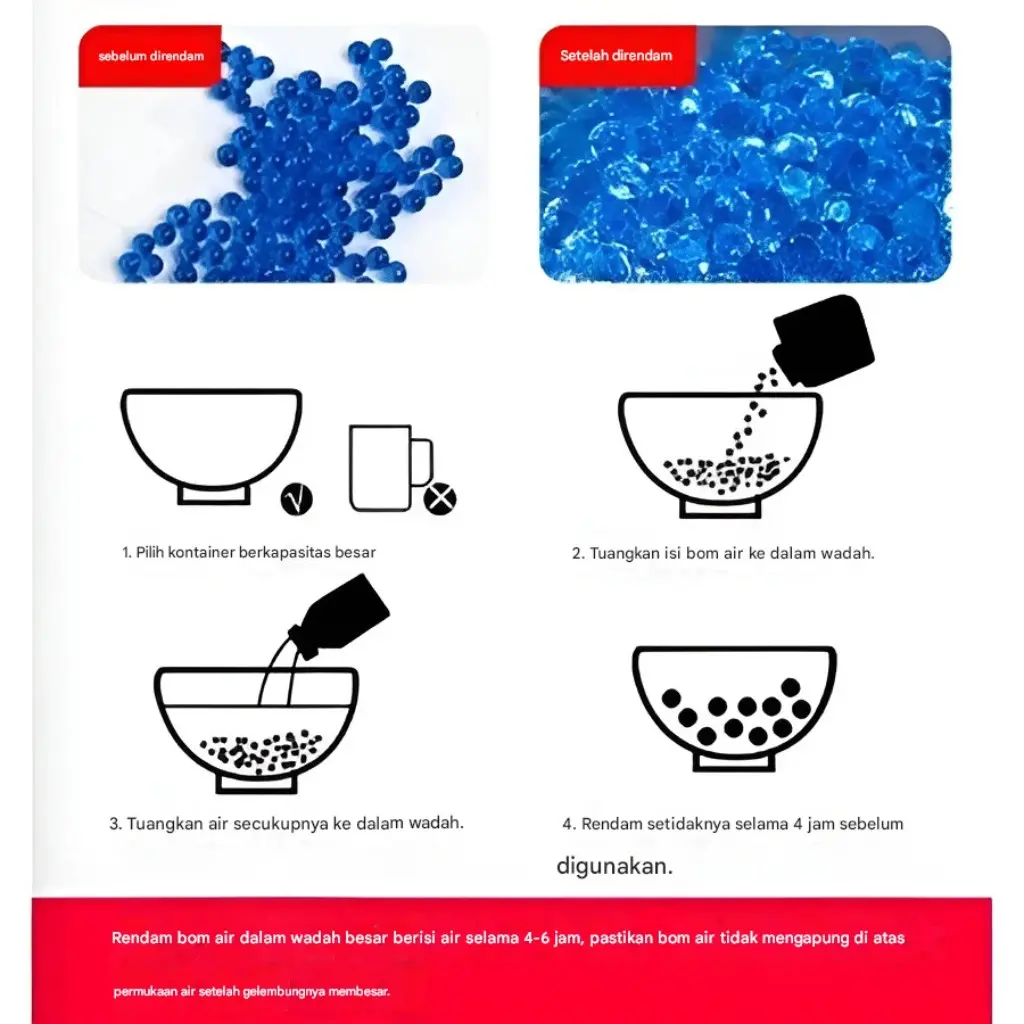 sebelum direndam

Setelah direndam

1. Pilih kontainer berkapasitas besar

2. Tuangkan isi bom air ke dalam wadah.

3. Tuangkan air secukupnya ke dalam wadah.

4. Rendam setidaknya selama 4 jam sebelum digunakan.

Rendam bom air dalam wadah besar berisi air selama 4-6 jam, pastikan bom air tidak mengapung di atas permukaan air setelah gelembungnya membesar.