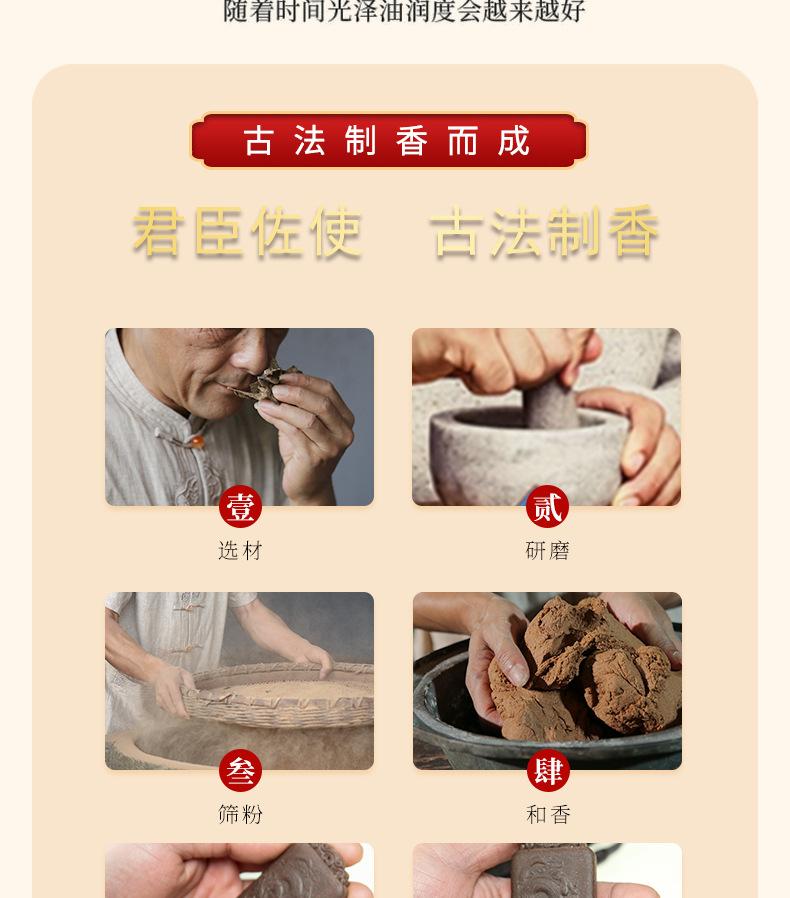 随着时间光泽油润度会越来越好

古法制香而成

君臣佐使　古法制香

壹
选材

贰
研磨

叁
筛粉

肆
和香