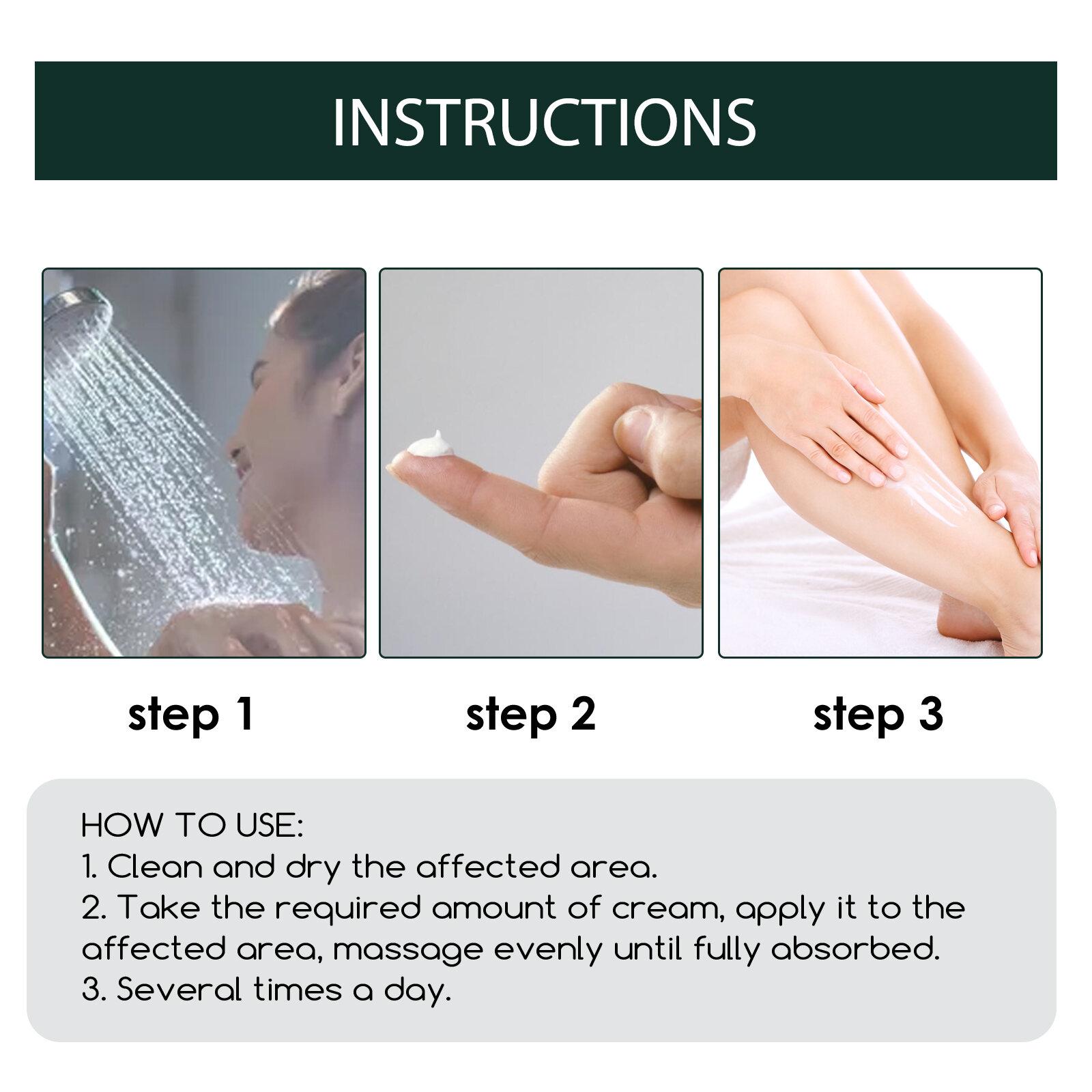 INSTRUCTIONS

step 1

step 2

step 3

HOW TO USE:
1. Clean and dry the affected area.
2. Take the required amount of cream, apply it to the affected area, massage evenly until fully absorbed.
3. Several times a day.