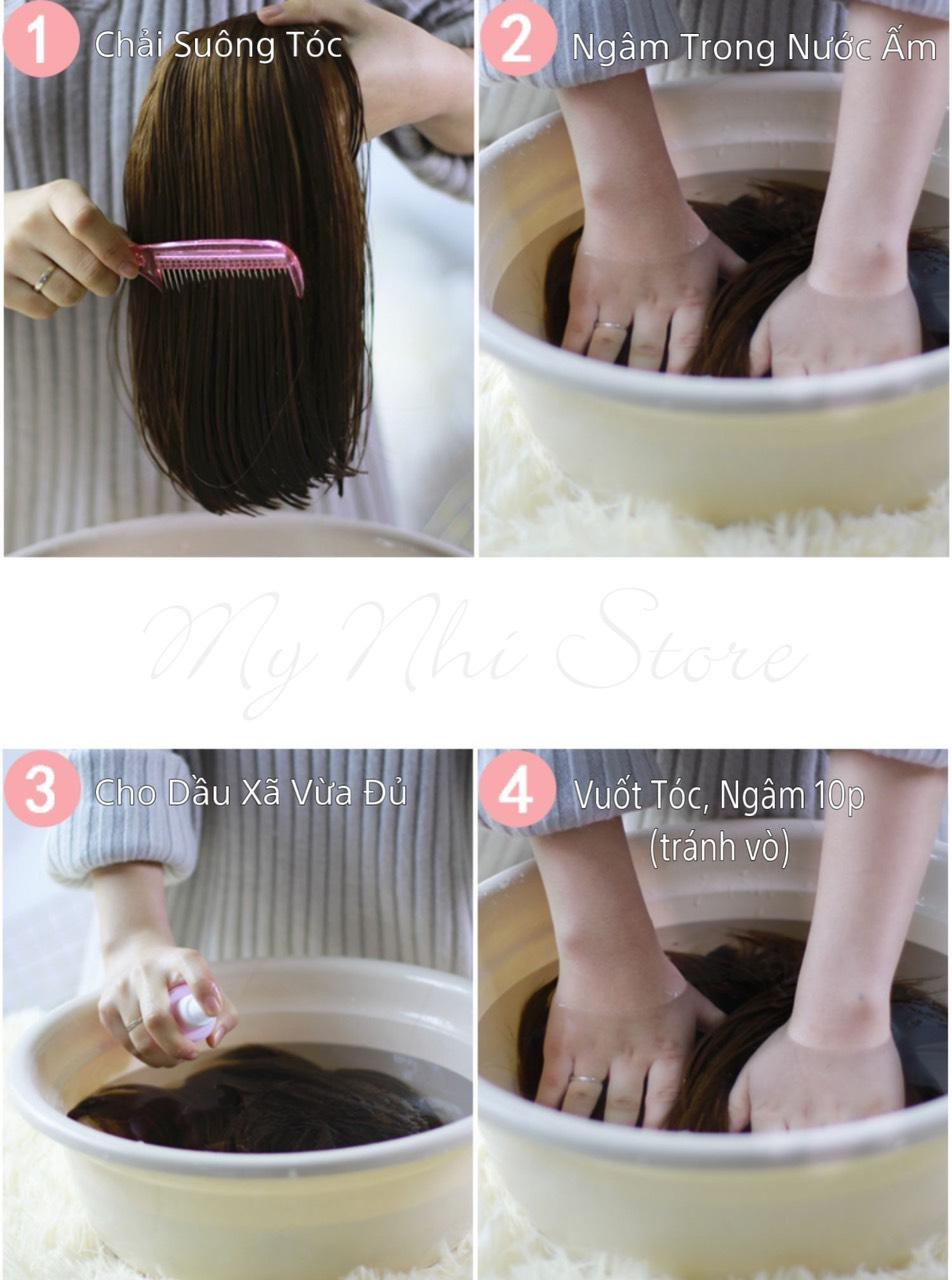 1 Chải Suông Tóc

2 Ngâm Trong Nước Ấm

My Nhi Store

3 Cho Dầu Xã Vừa Đủ

4 Vuốt Tóc, Ngâm 10p (tránh vò)