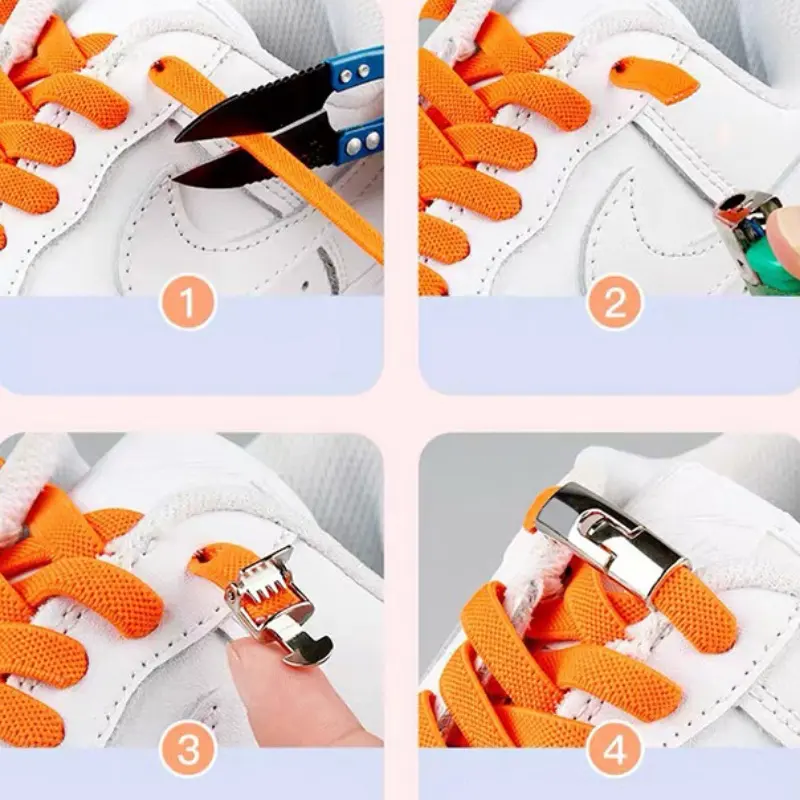 1

2

3

4