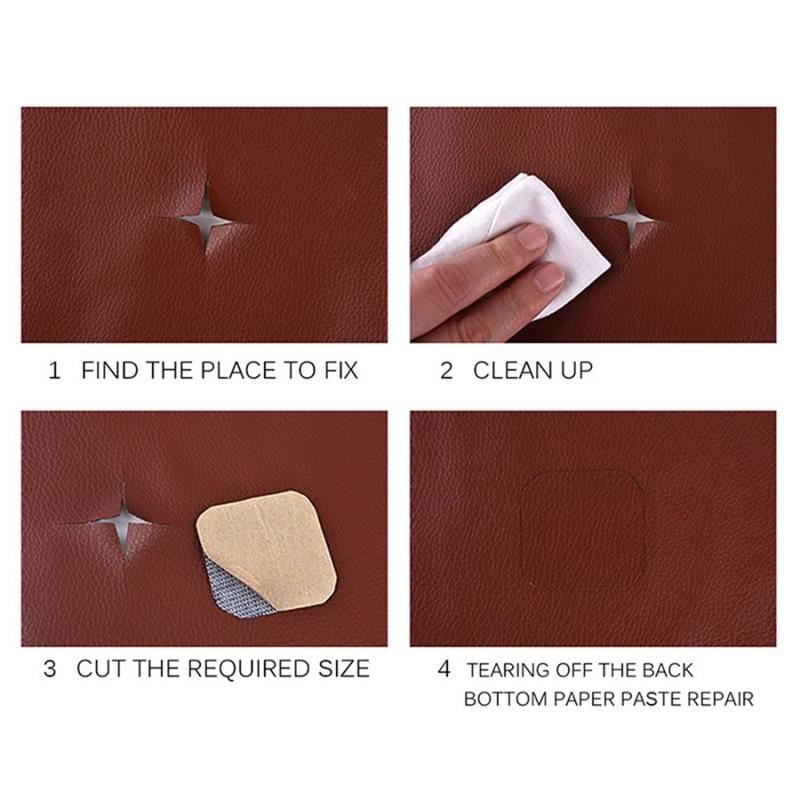 1 FIND THE PLACE TO FIX

2 CLEAN UP

3 CUT THE REQUIRED SIZE

4 TEARING OFF THE BACK BOTTOM PAPER PASTE REPAIR