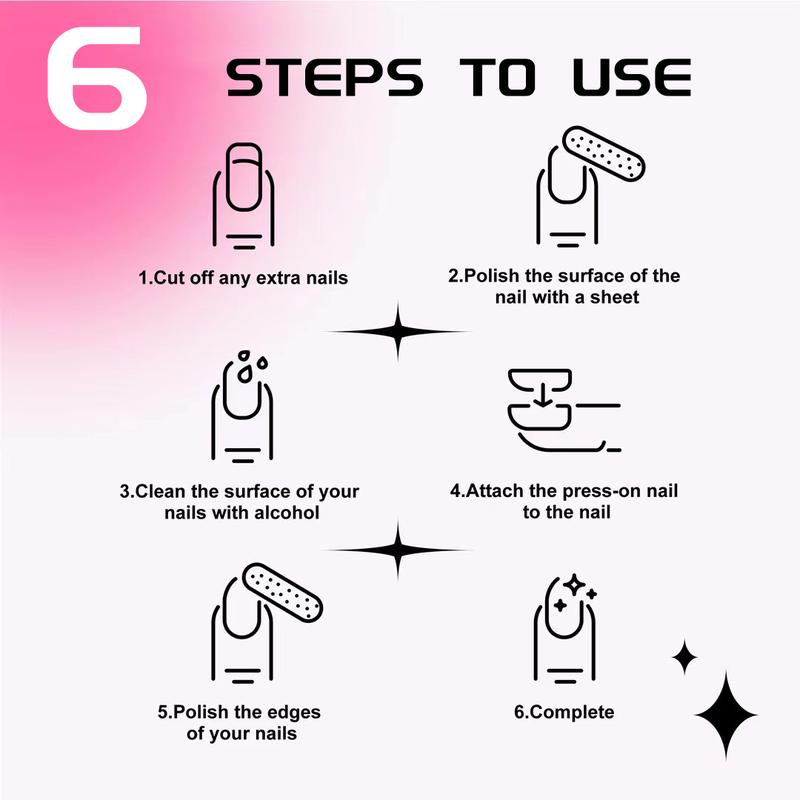 6 STEPS TO USE

1.Cut off any extra nails

2.Polish the surface of the nail with a sheet

3.Clean the surface of your nails with alcohol

4.Attach the press-on nail to the nail

5.Polish the edges of your nails

6.Complete