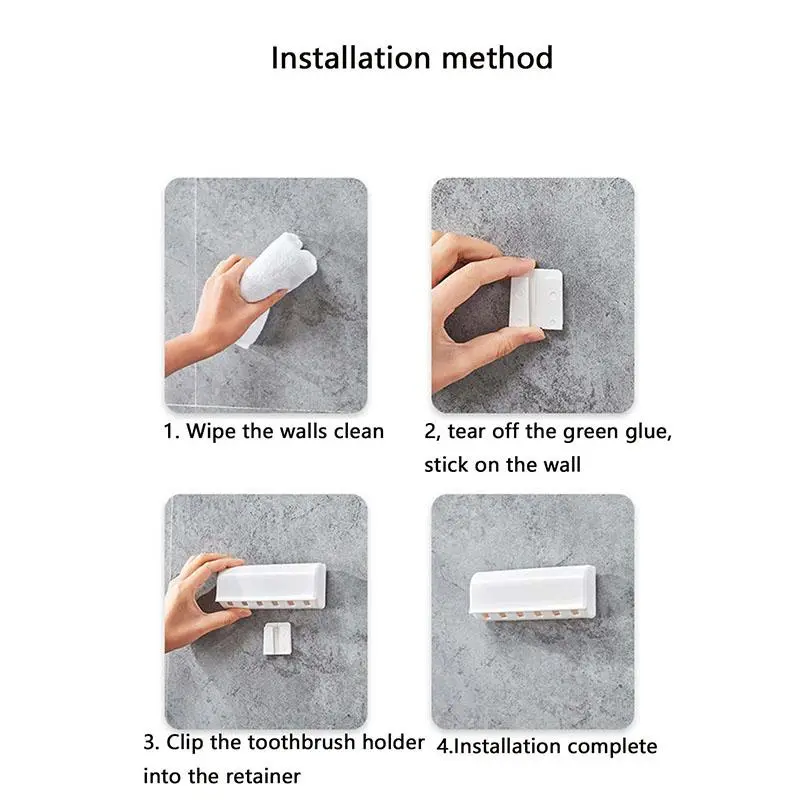 Installation method

1. Wipe the walls clean

2, tear off the green glue, stick on the wall

3. Clip the toothbrush holder into the retainer

4.Installation complete